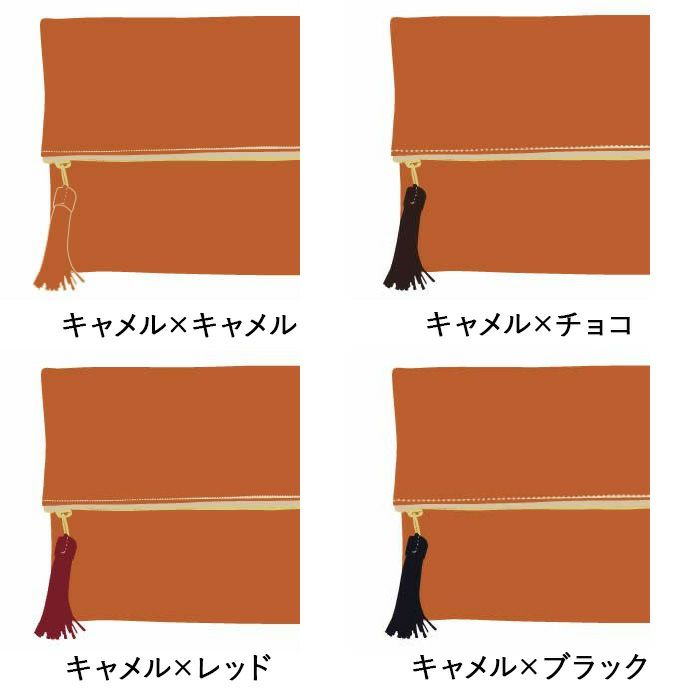 キャメル×キャメル

キャメル×チョコ

キャメル×レッド

キャメル×ブラック